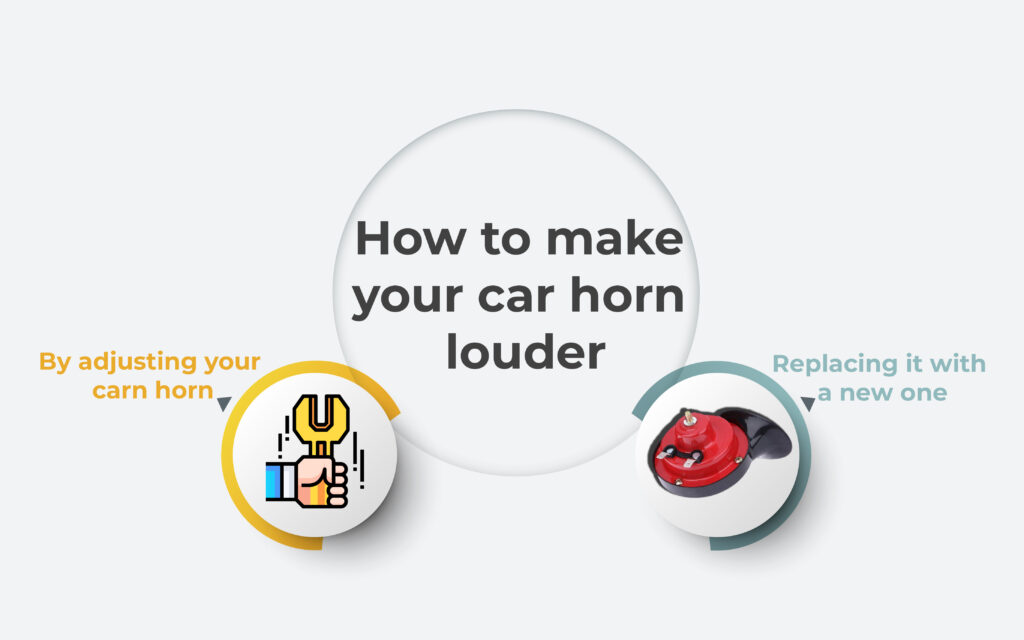 How to make your car horn louder

By adjusting your carn horn

Replacing it with a new one